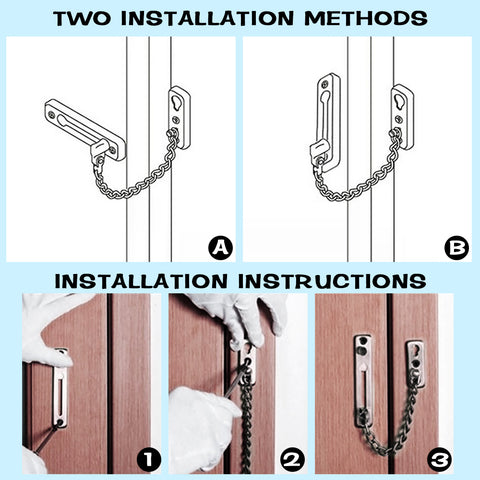 TWO INSTALLATION METHODS

A

B

INSTALLATION INSTRUCTIONS

1

2

3