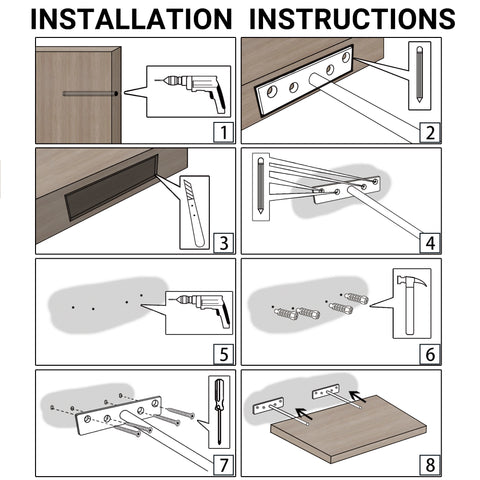 INSTALLATION INSTRUCTIONS

1

2

3

4

5

6

7

8