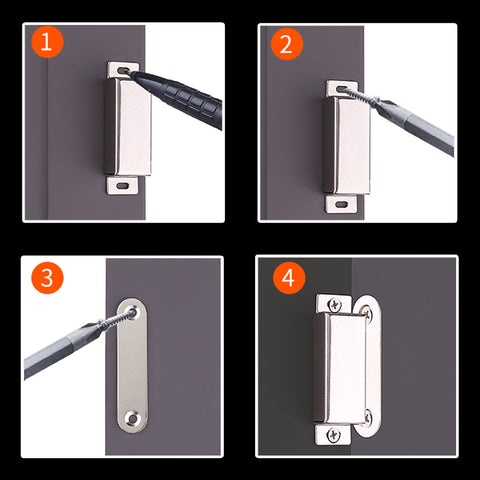 1

2

3

4