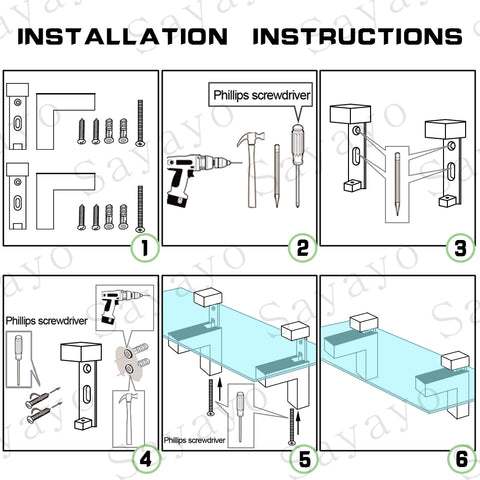 INSTALLATION INSTRUCTIONS

1

Phillips screwdriver

2

3

Phillips screwdriver

4

Phillips screwdriver

5

6

Sayayo